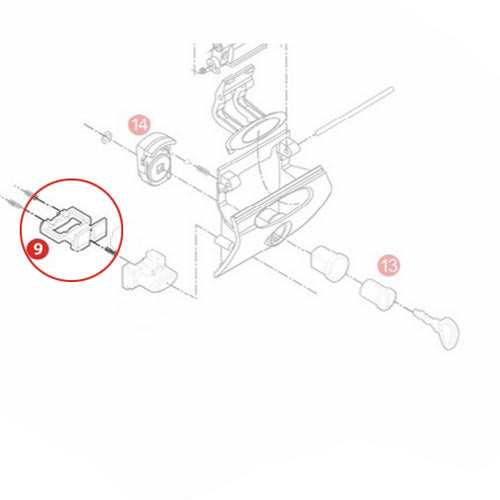 14

9

13